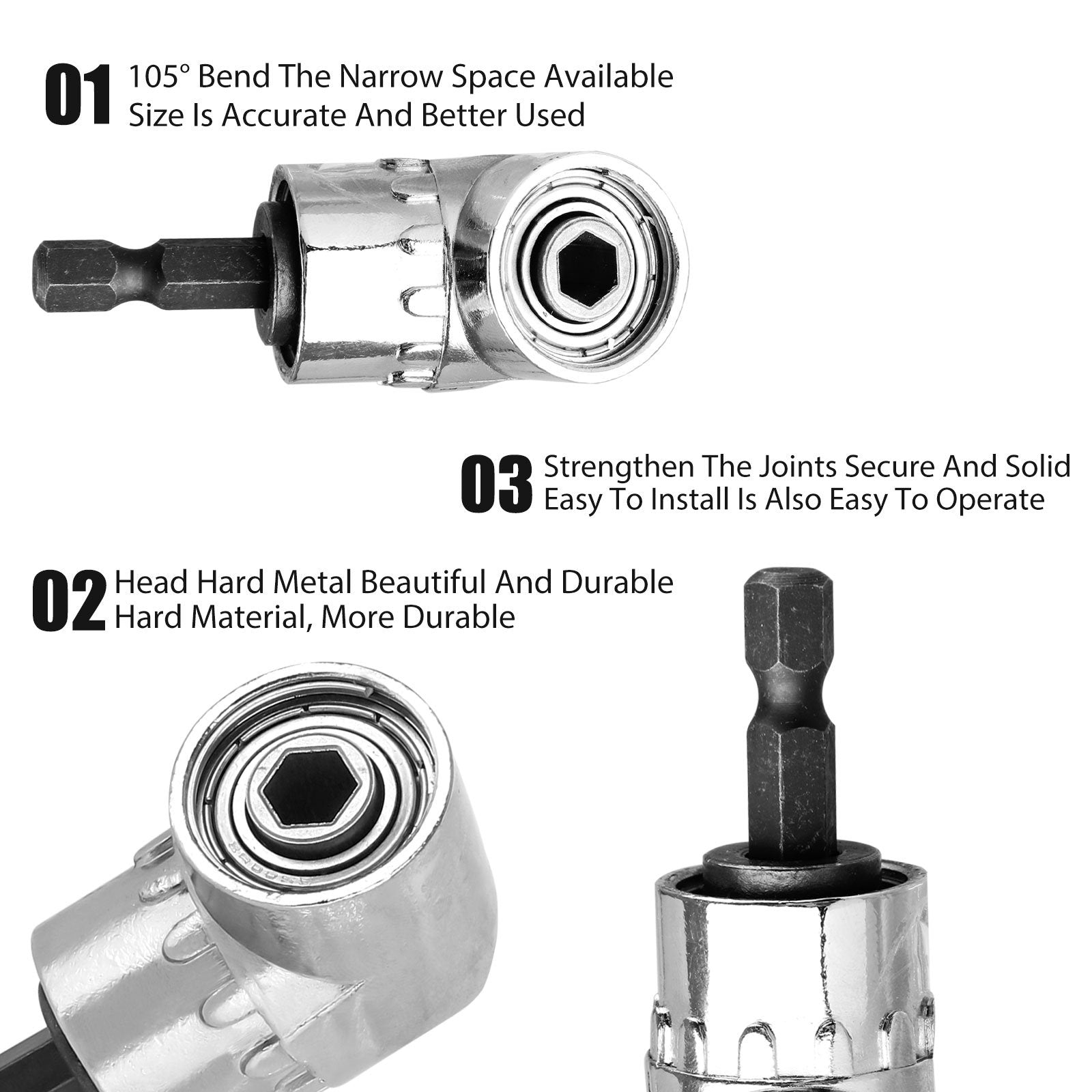 01 105° Bend The Narrow Space Available
Size Is Accurate And Better Used

03 Strengthen The Joints Secure And Solid
Easy To Install Is Also Easy To Operate

02 Head Hard Metal Beautiful And Durable
Hard Material, More Durable